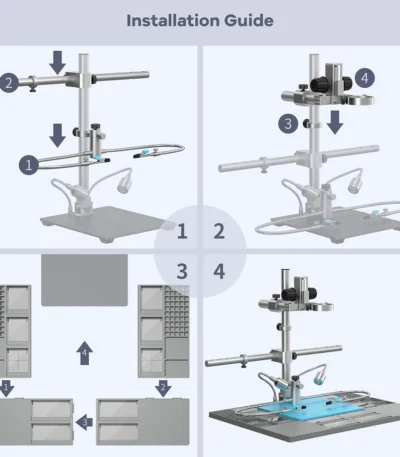 Installation Guide

2

1

4

3

1 2

3 4

4

1

2

3